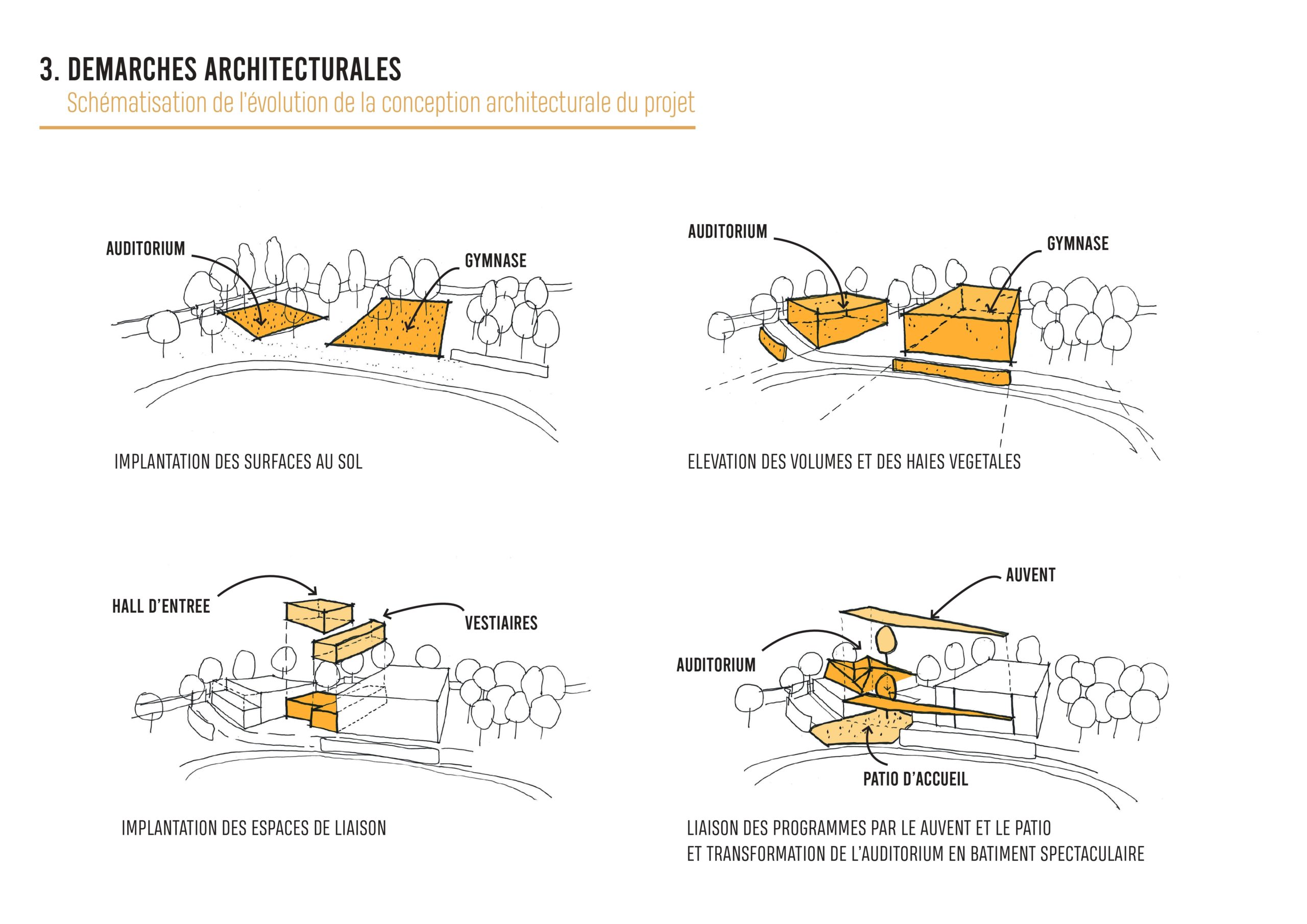 3. DEMARCHES ARCHITECTURALES
Schématisation de l'évolution de la conception architecturale du projet

AUDITORIUM
GYMNASE

IMPLANTATION DES SURFACES AU SOL

AUDITORIUM
GYMNASE

ELEVATION DES VOLUMES ET DES HAIES VEGETALES

HALL D'ENTREE
VESTIAIRES

IMPLANTATION DES ESPACES DE LIAISON

AUVENT
AUDITORIUM
PATIO D'ACCUEIL

LIAISON DES PROGRAMMES PAR LE AUVENT ET LE PATIO
ET TRANSFORMATION DE L'AUDITORIUM EN BATIMENT SPECTACULAIRE